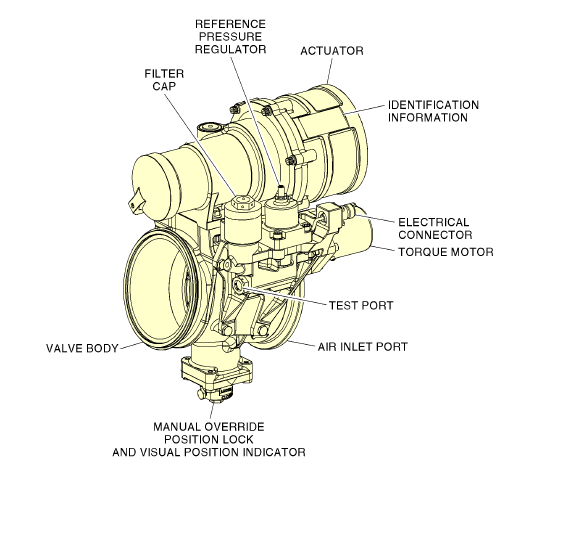 REFERENCE PRESSURE REGULATOR

ACTUATOR

FILTER CAP

IDENTIFICATION INFORMATION

ELECTRICAL CONNECTOR

TORQUE MOTOR

TEST PORT

VALVE BODY

AIR INLET PORT

MANUAL OVERRIDE POSITION LOCK AND VISUAL POSITION INDICATOR